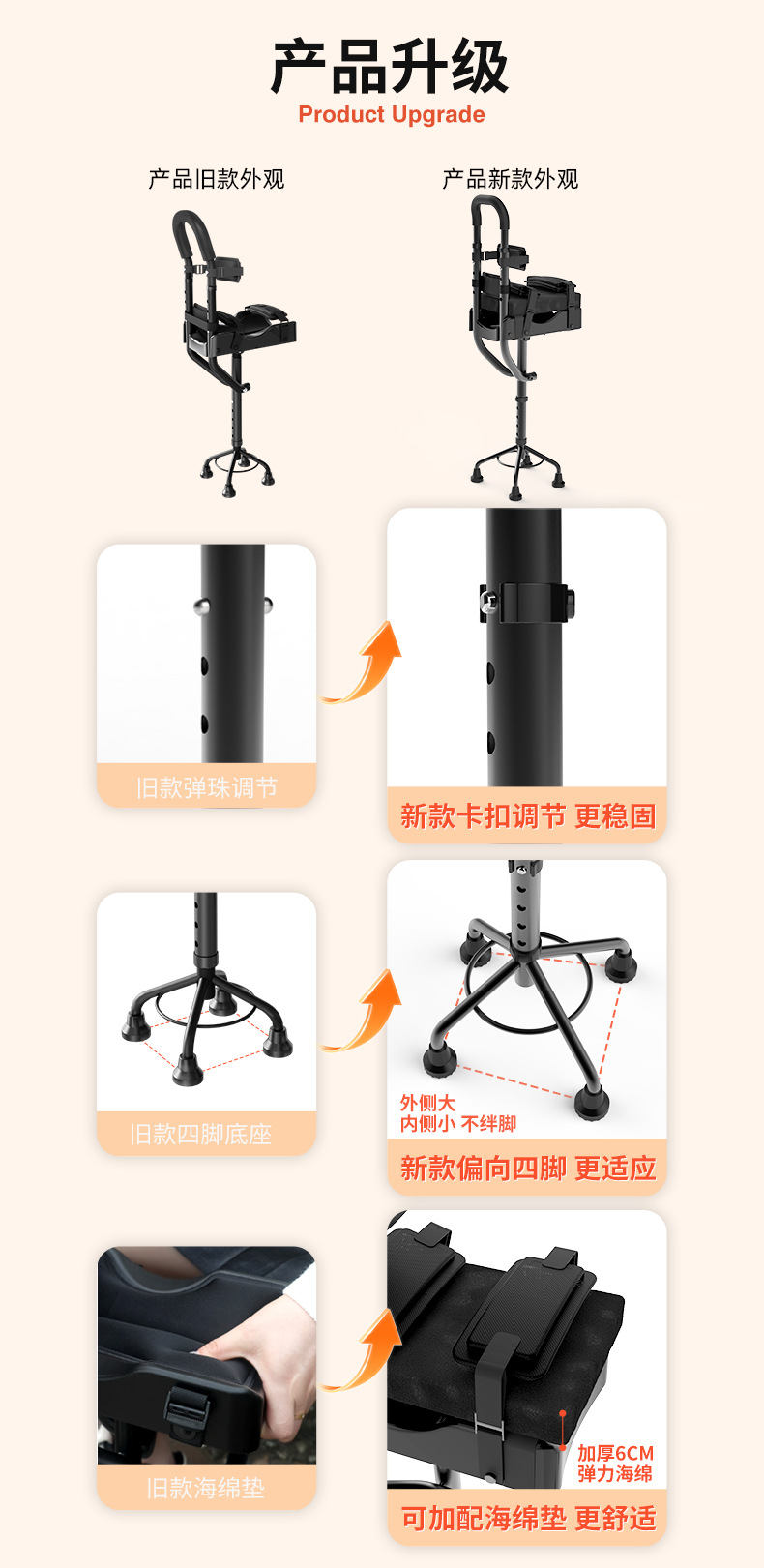 产品升级
Product Upgrade

产品旧款外观

产品新款外观

旧款弹珠调节

新款卡扣调节 更稳固

旧款四脚底座

外侧大
内侧小 不绊脚

新款偏向四脚 更适应

旧款海绵垫

加厚6CM
弹力海绵

可加配海绵垫 更舒适